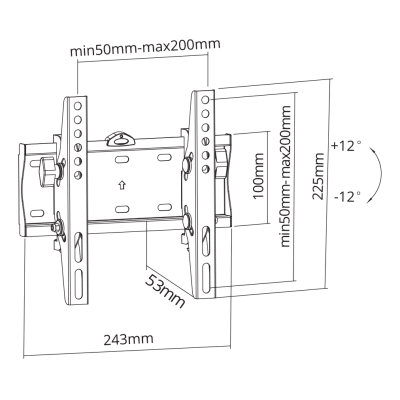 min50mm-max200mm

100mm

min50mm-max200mm

225mm

+12°

-12°

53mm

243mm